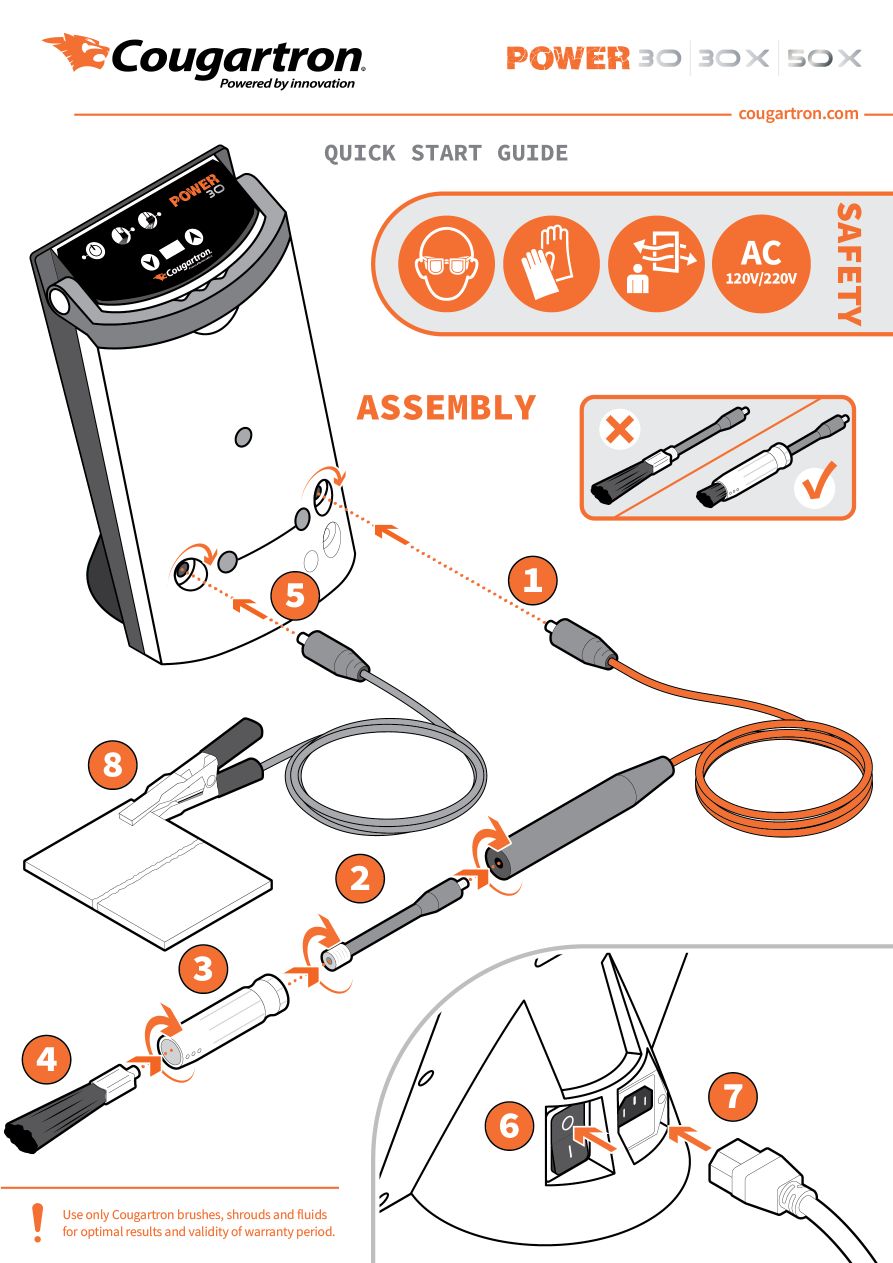 Cougartron
Powered by innovation

POWER 30 | 30X | 50X

cougartron.com

QUICK START GUIDE

POWER 30
Cougartron

AC
120V/220V

SAFETY

ASSEMBLY

1

5

8

2

3

4

6

7

!
Use only Cougartron brushes, shrouds and fluids for optimal results and validity of warranty period.