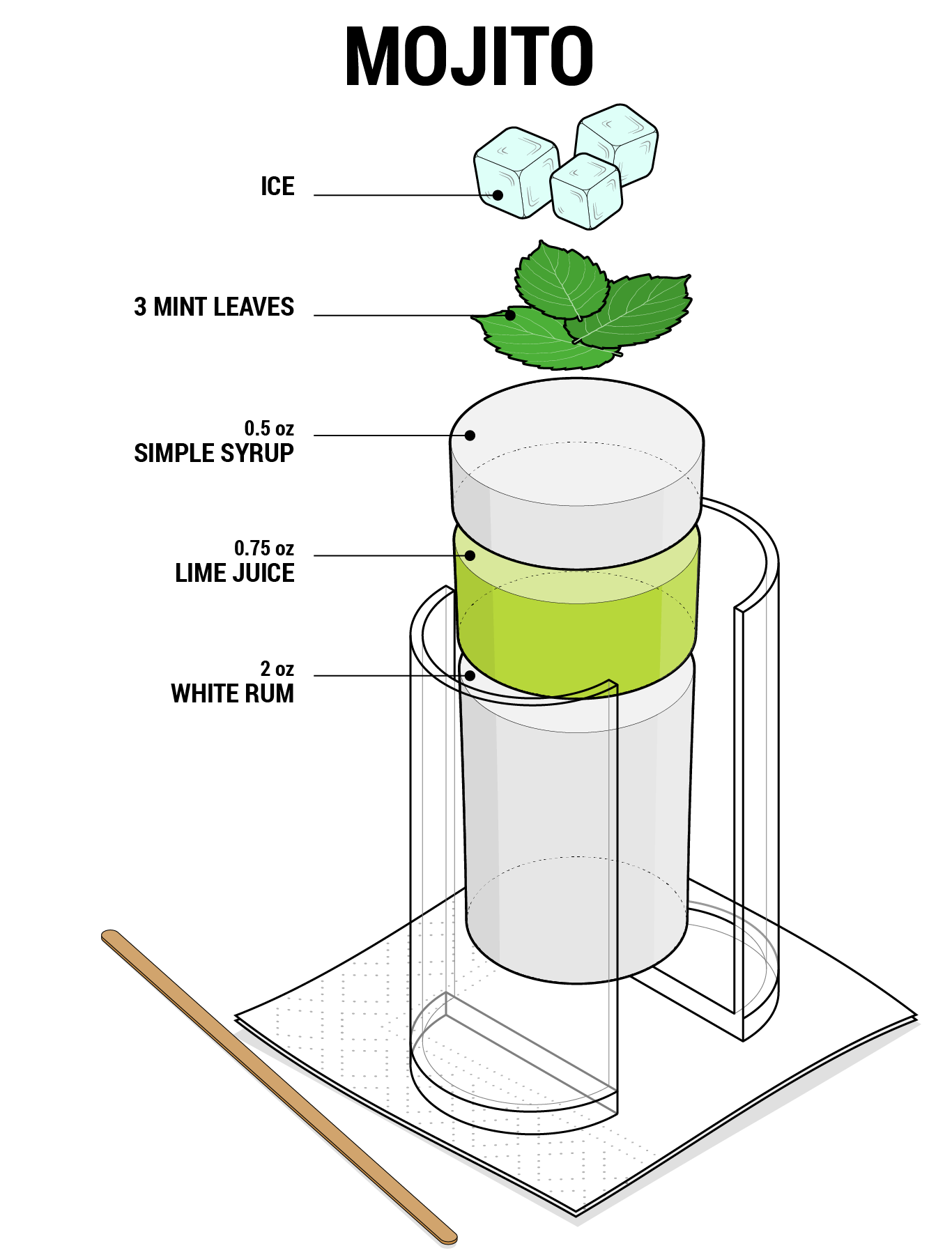 MOJITO

ICE

3 MINT LEAVES

0.5 oz
SIMPLE SYRUP

0.75 oz
LIME JUICE

2 oz
WHITE RUM